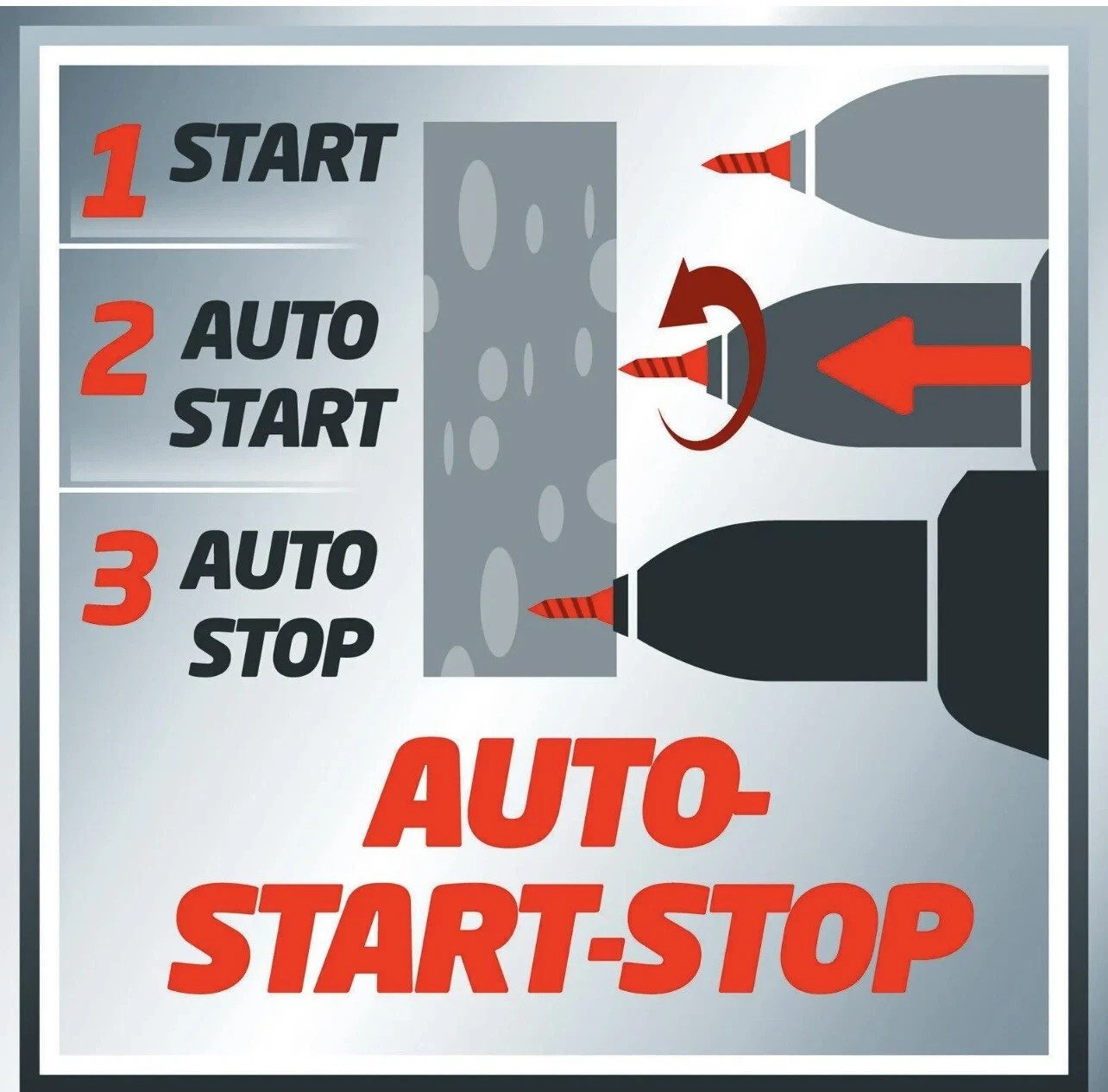 1 START

2 AUTO START

3 AUTO STOP

AUTO-START-STOP